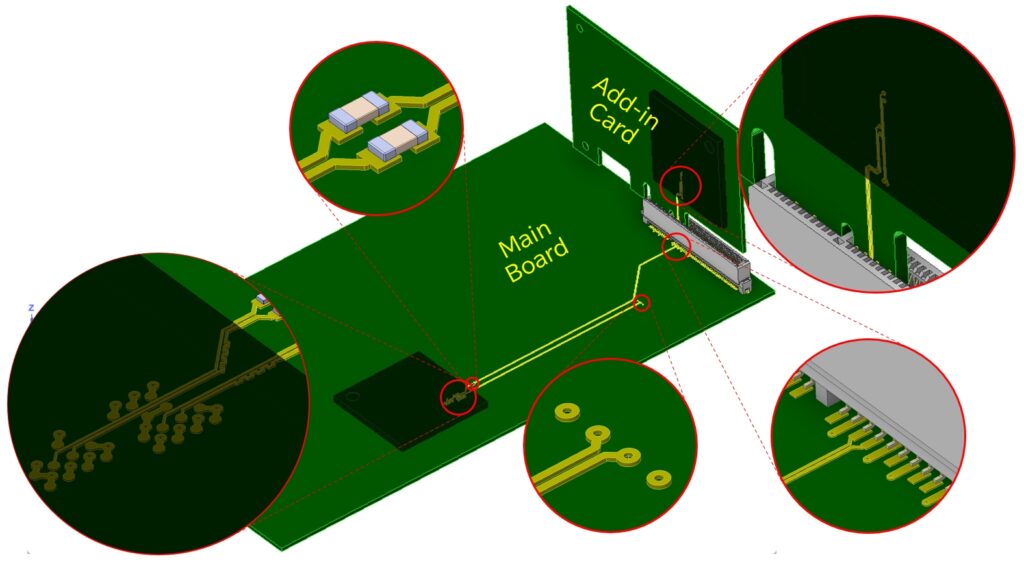 Add-in Card

Main Board

z